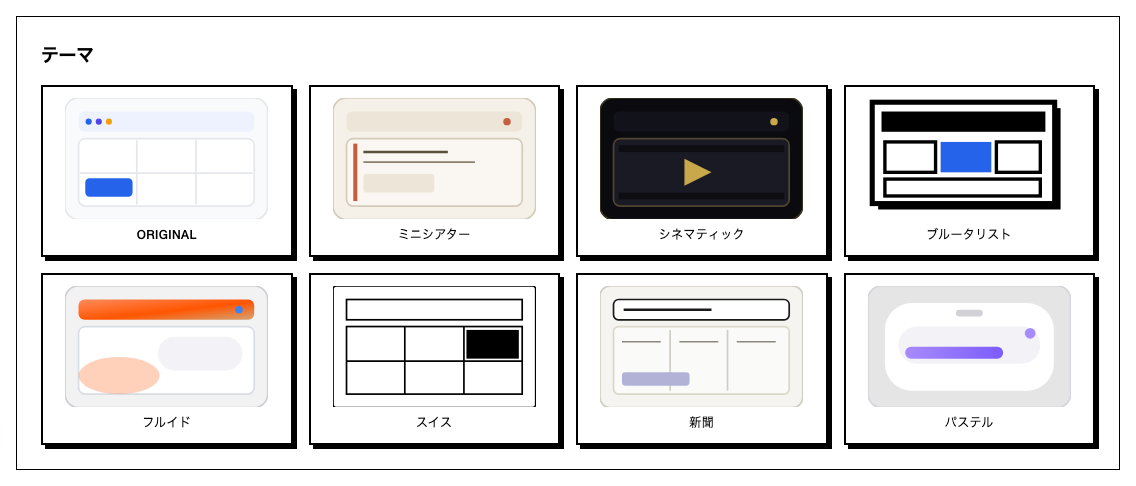 テーマ

ORIGINAL

ミニシアター

シネマティック

ブルータリスト

フルイド

スイス

新聞

パステル